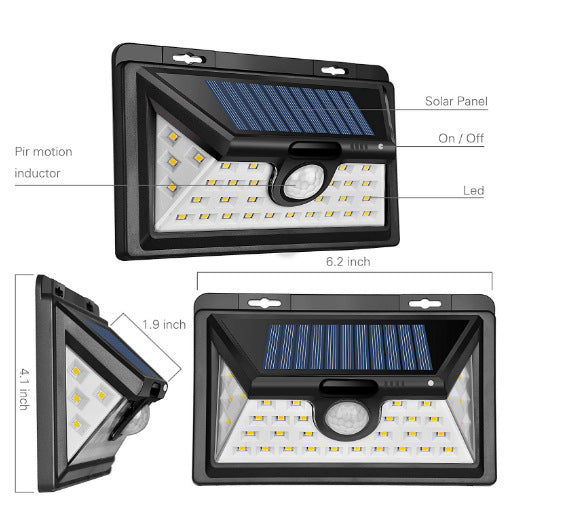 Solar Panel

On / Off

Pir motion inductor

Led

6.2 inch

1.9 inch

4.1 inch