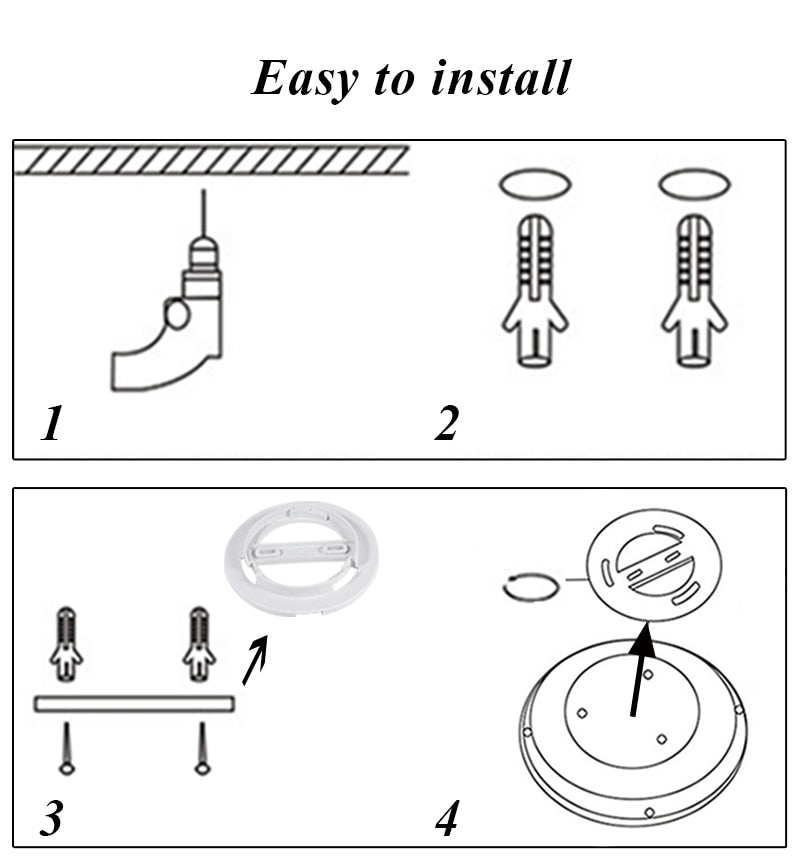 Easy to install

1

2

3

4