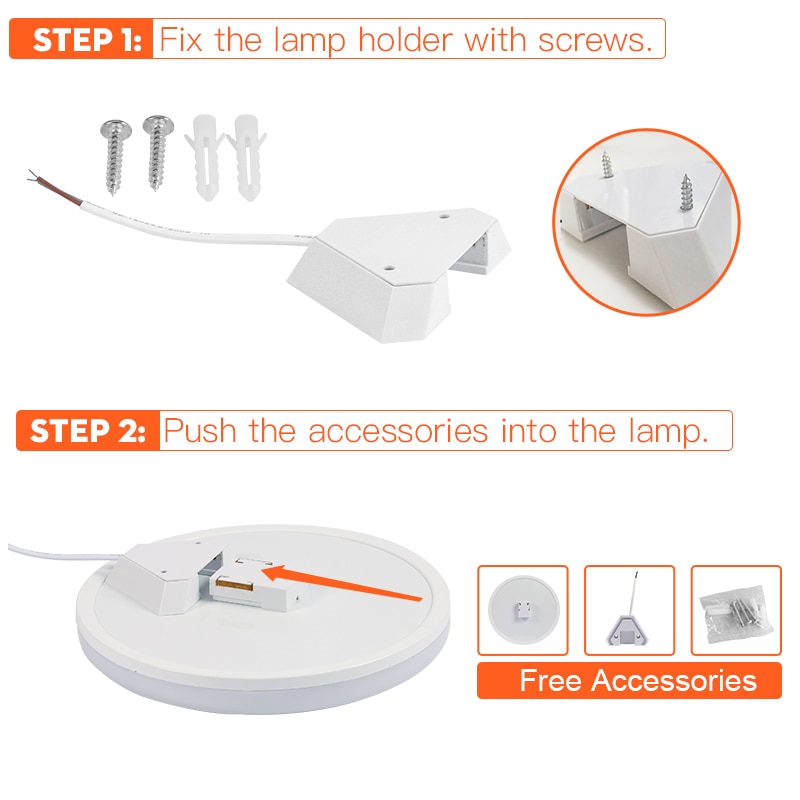 STEP 1: Fix the lamp holder with screws.

STEP 2: Push the accessories into the lamp.

Free Accessories