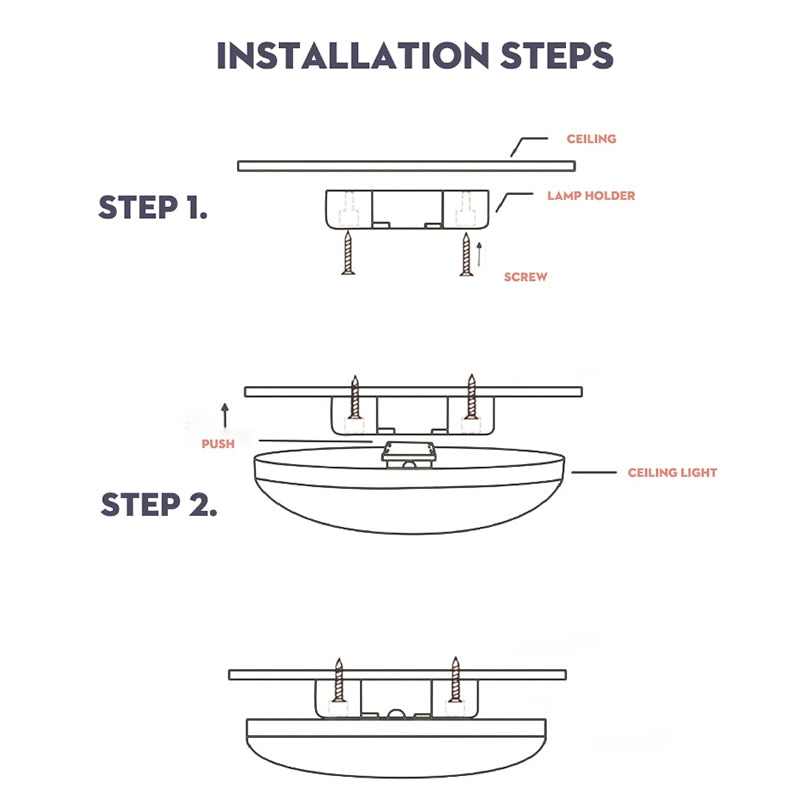 INSTALLATION STEPS

CEILING

STEP 1.

LAMP HOLDER

SCREW

PUSH

CEILING LIGHT

STEP 2.