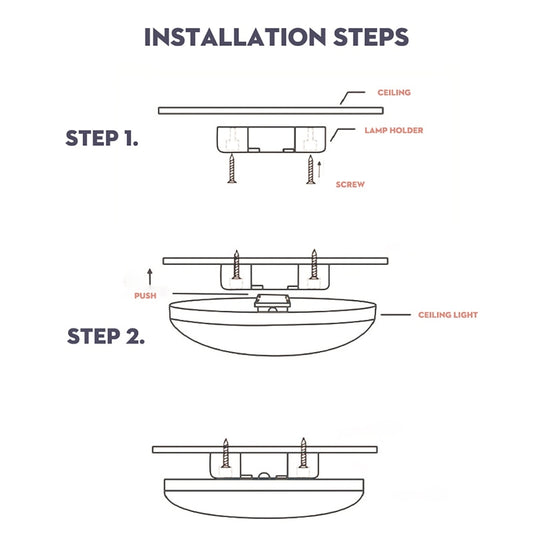 INSTALLATION STEPS

CEILING

STEP 1.

LAMP HOLDER

SCREW

PUSH

CEILING LIGHT

STEP 2.