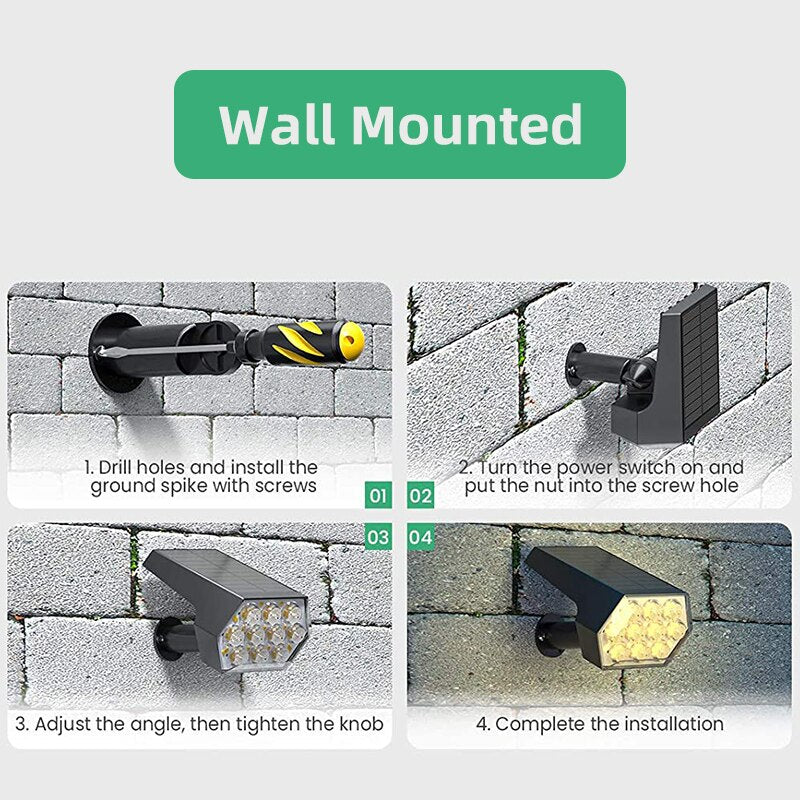 Wall Mounted

1. Drill holes and install the ground spike with screws

01

02

2. Turn the power switch on and put the nut into the screw hole

03

04

3. Adjust the angle, then tighten the knob

4. Complete the installation