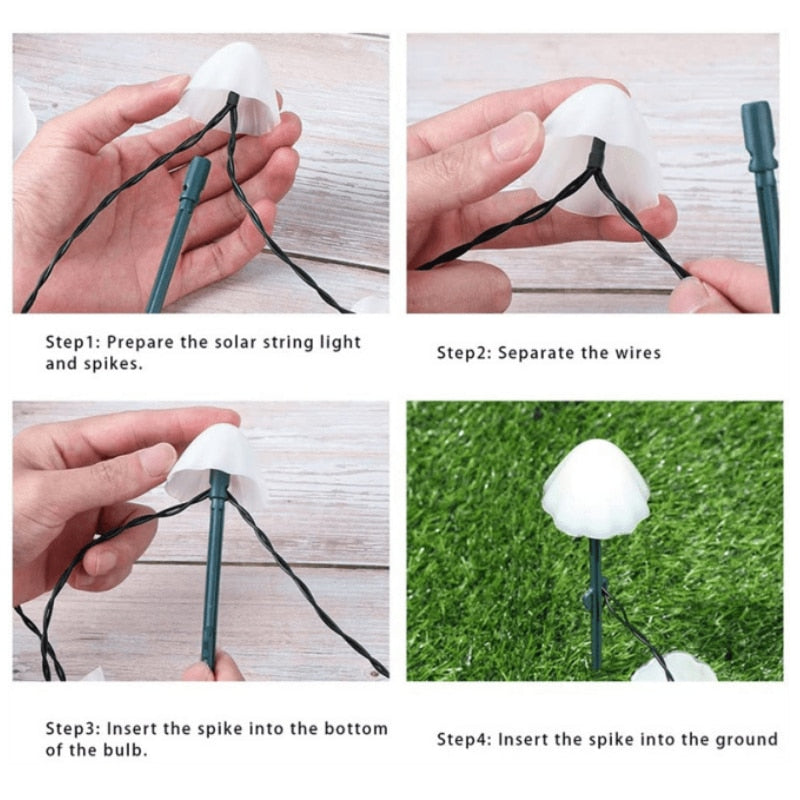 Step1: Prepare the solar string light and spikes.

Step2: Separate the wires

Step3: Insert the spike into the bottom of the bulb.

Step4: Insert the spike into the ground