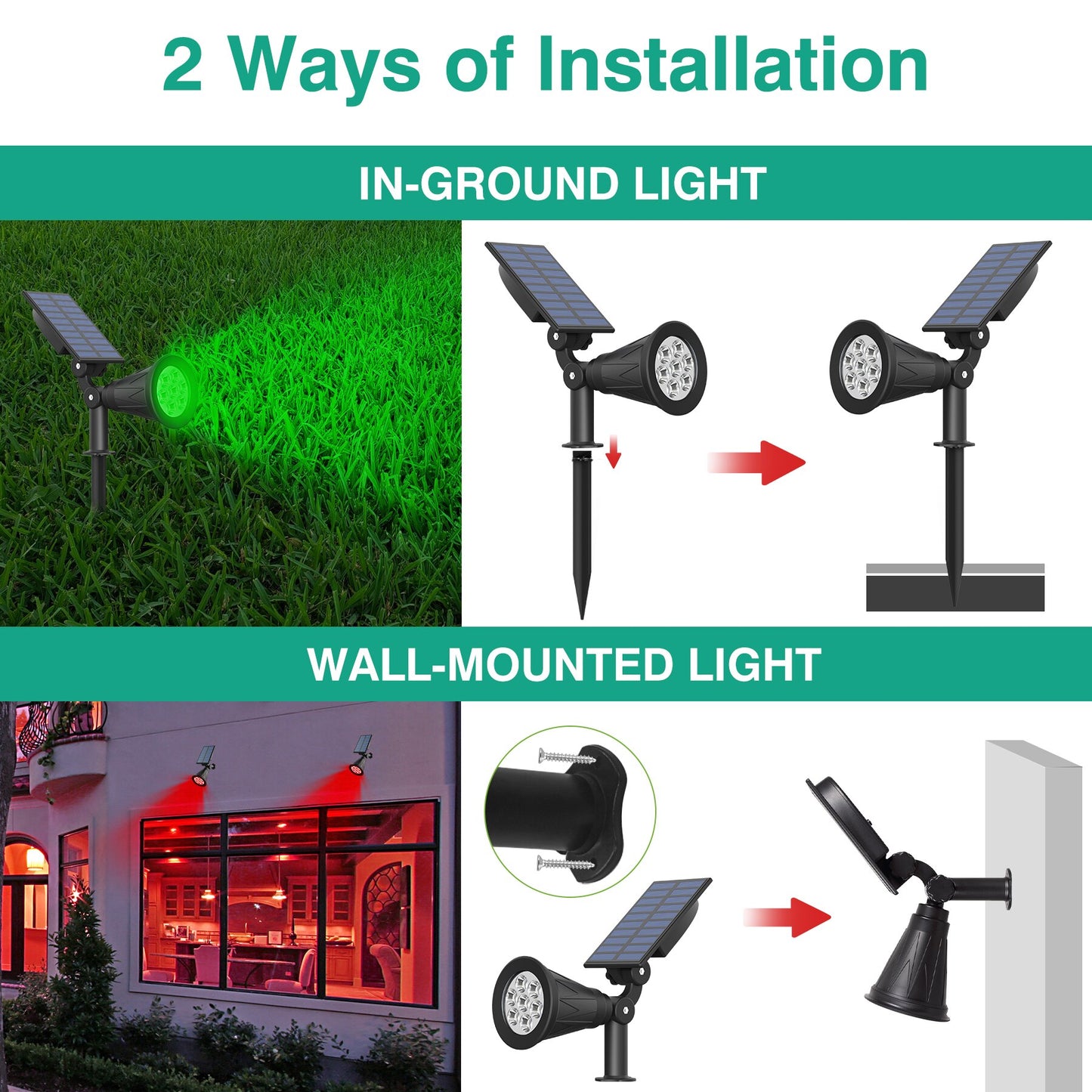 2 Ways of Installation

IN-GROUND LIGHT

WALL-MOUNTED LIGHT