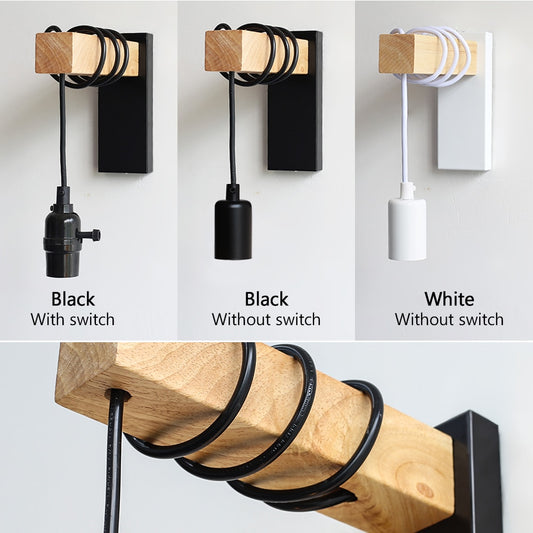 Black
With switch

Black
Without switch

White
Without switch