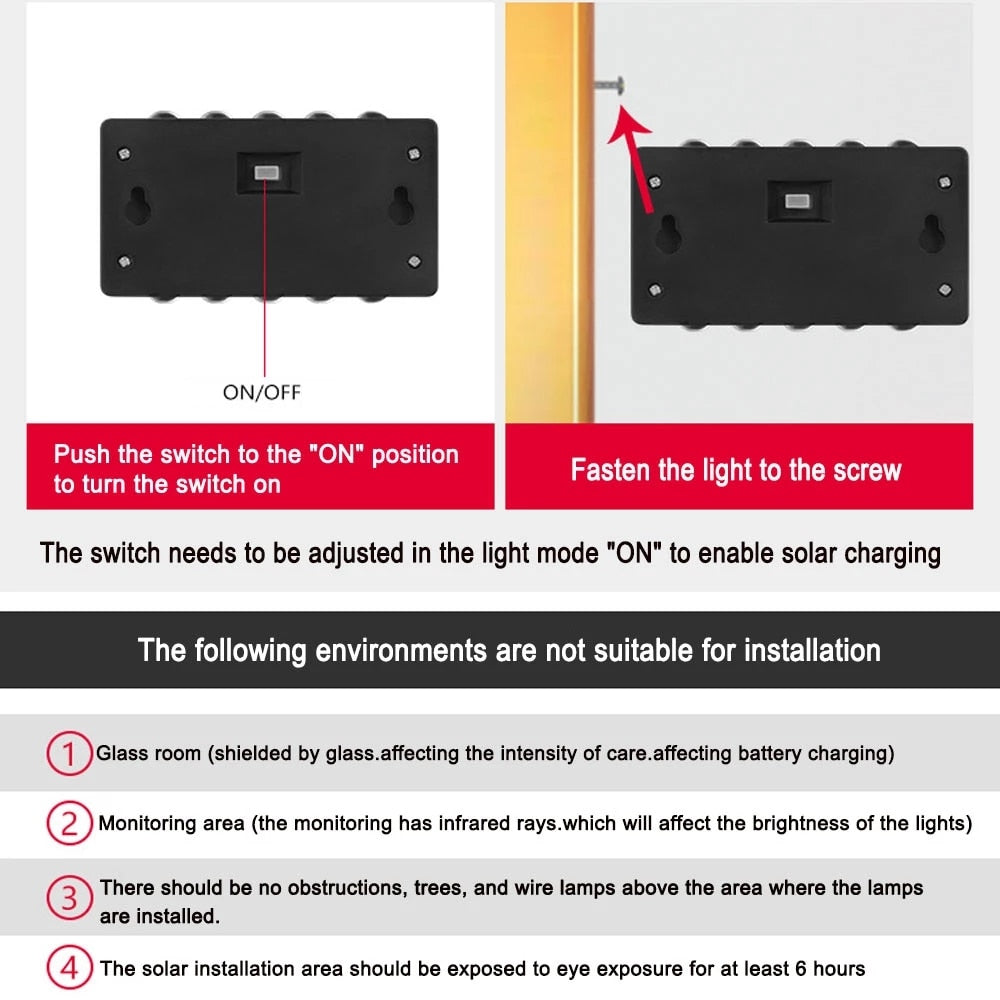 ON/OFF

Push the switch to the "ON" position to turn the switch on

Fasten the light to the screw

The switch needs to be adjusted in the light mode "ON" to enable solar charging

The following environments are not suitable for installation

1 Glass room (shielded by glass.affecting the intensity of care.affecting battery charging)

2 Monitoring area (the monitoring has infrared rays.which will affect the brightness of the lights)

3 There should be no obstructions, trees, and wire lamps above the area where the lamps are installed.

4 The solar installation area should be exposed to eye exposure for at least 6 hours