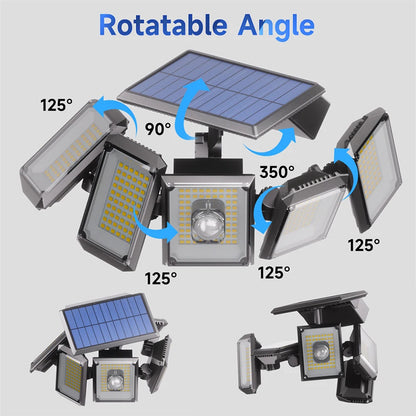 Rotatable Angle

125°

90°

350°

125°

125°

125°