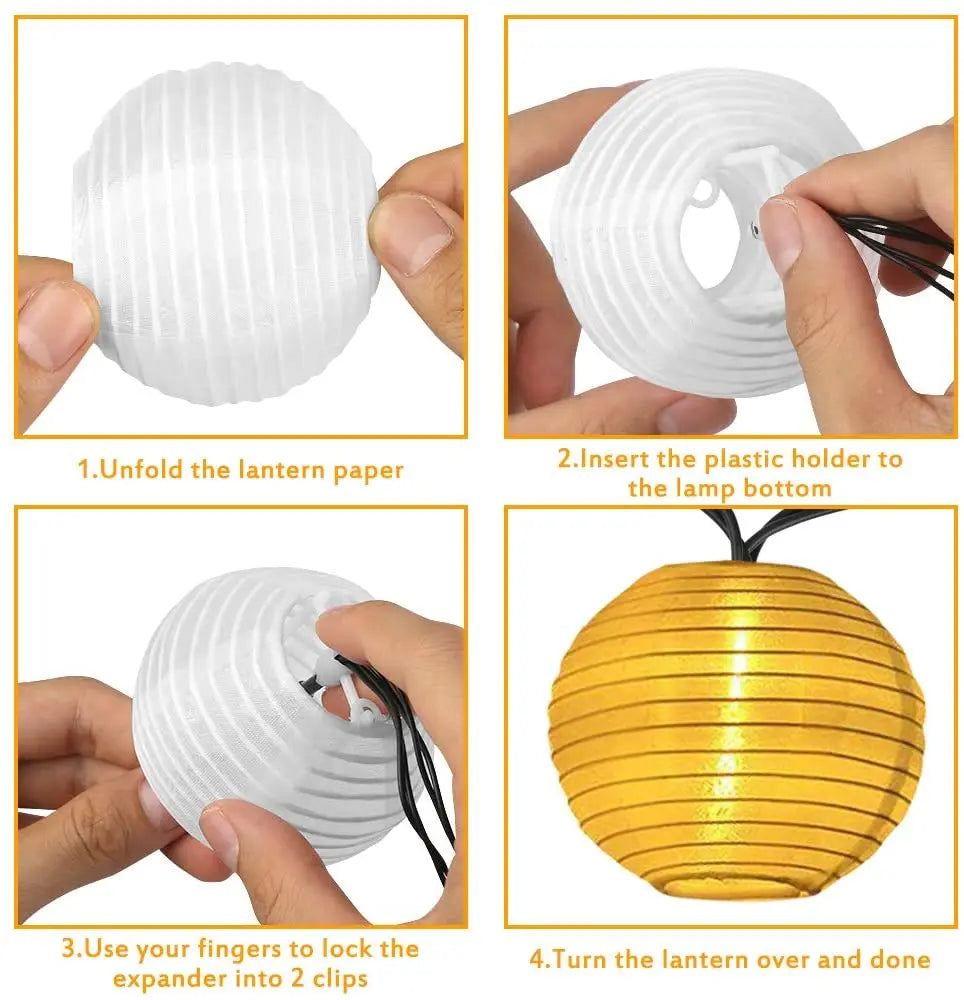 1.Unfold the lantern paper

2.Insert the plastic holder to the lamp bottom

3.Use your fingers to lock the expander into 2 clips

4.Turn the lantern over and done