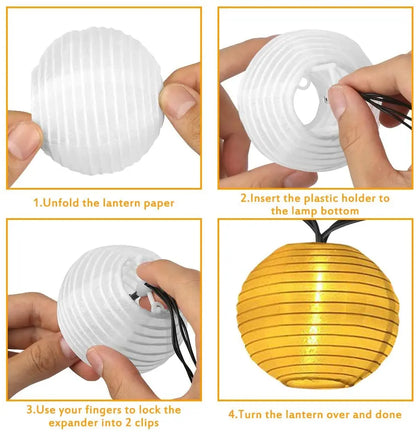 1.Unfold the lantern paper

2.Insert the plastic holder to the lamp bottom

3.Use your fingers to lock the expander into 2 clips

4.Turn the lantern over and done