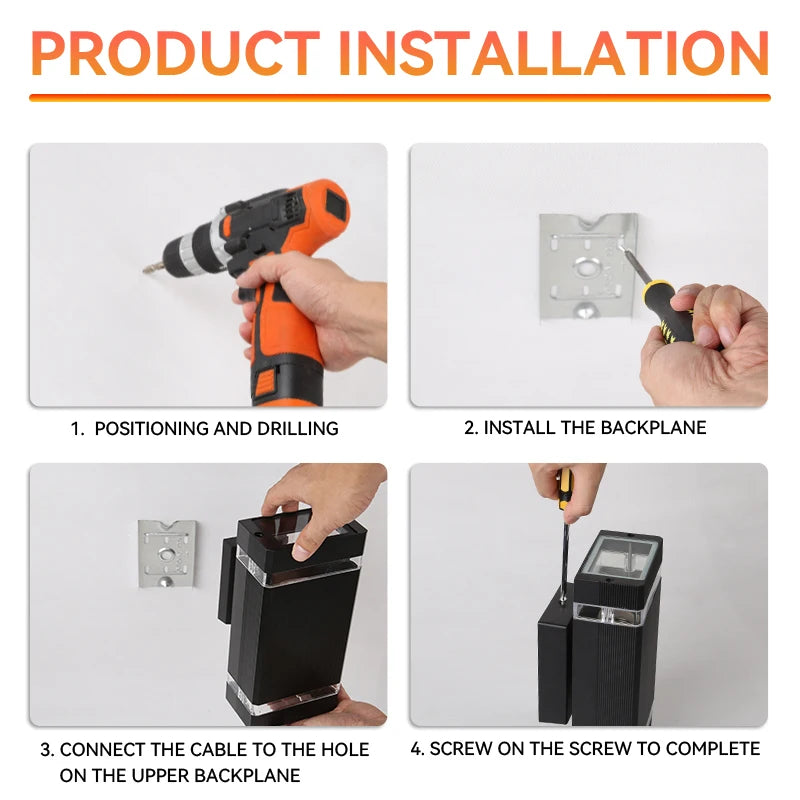 PRODUCT INSTALLATION

1. POSITIONING AND DRILLING

2. INSTALL THE BACKPLANE

3. CONNECT THE CABLE TO THE HOLE ON THE UPPER BACKPLANE

4. SCREW ON THE SCREW TO COMPLETE