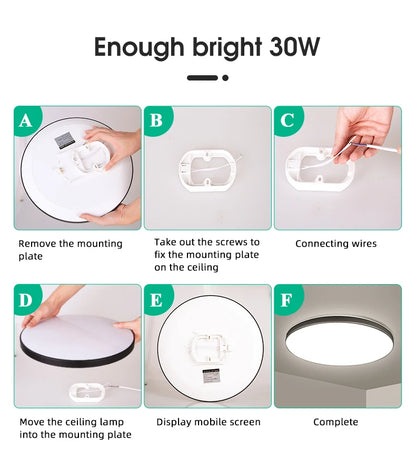 Enough bright 30W

A

Remove the mounting plate

B

Take out the screws to fix the mounting plate on the ceiling

C

Connecting wires

D

Move the ceiling lamp into the mounting plate

E

Display mobile screen

F

Complete