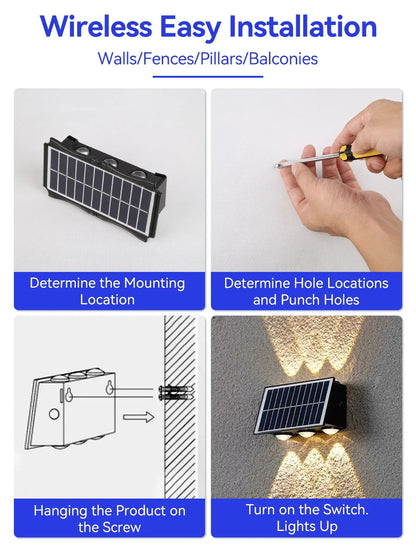 Wireless Easy Installation

Walls/Fences/Pillars/Balconies

Determine the Mounting Location

Determine Hole Locations and Punch Holes

Hanging the Product on the Screw

Turn on the Switch. Lights Up